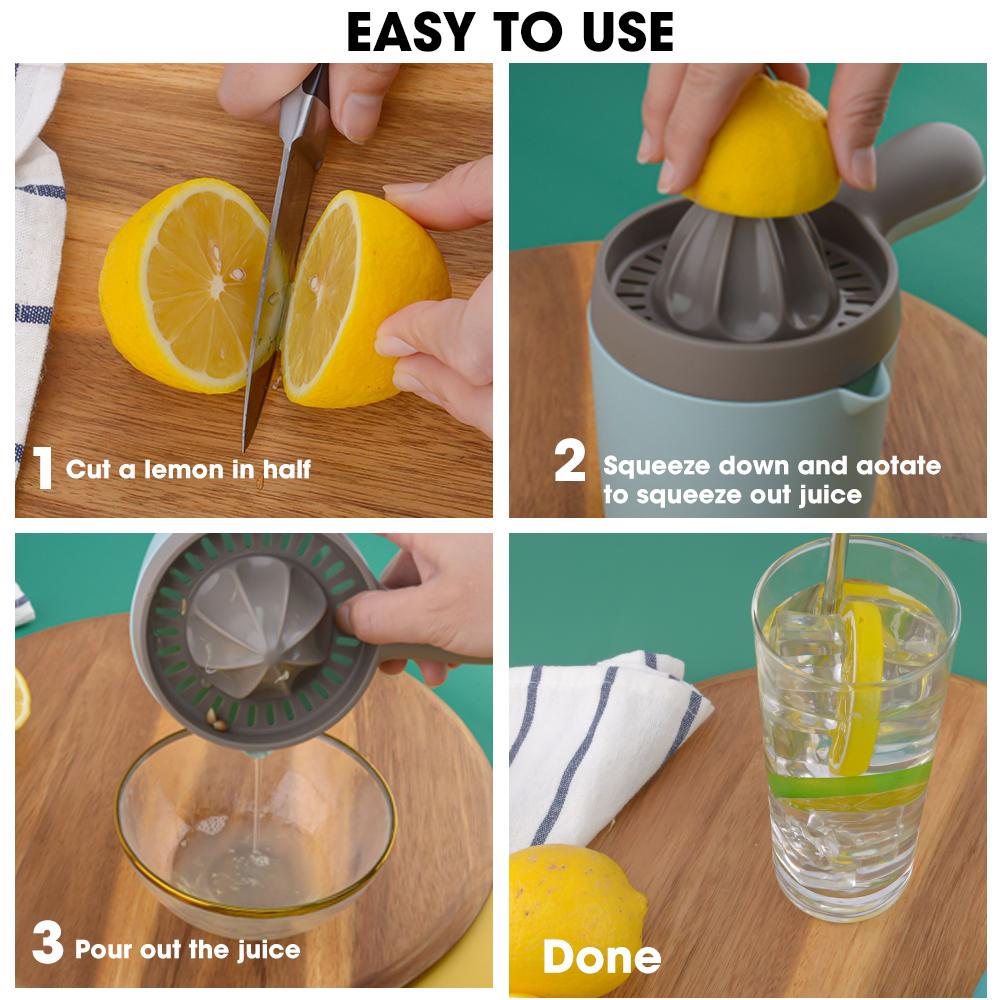 EASY TO USE

1 Cut a lemon in half

2 Squeeze down and aotate to squeeze out juice

3 Pour out the juice

Done